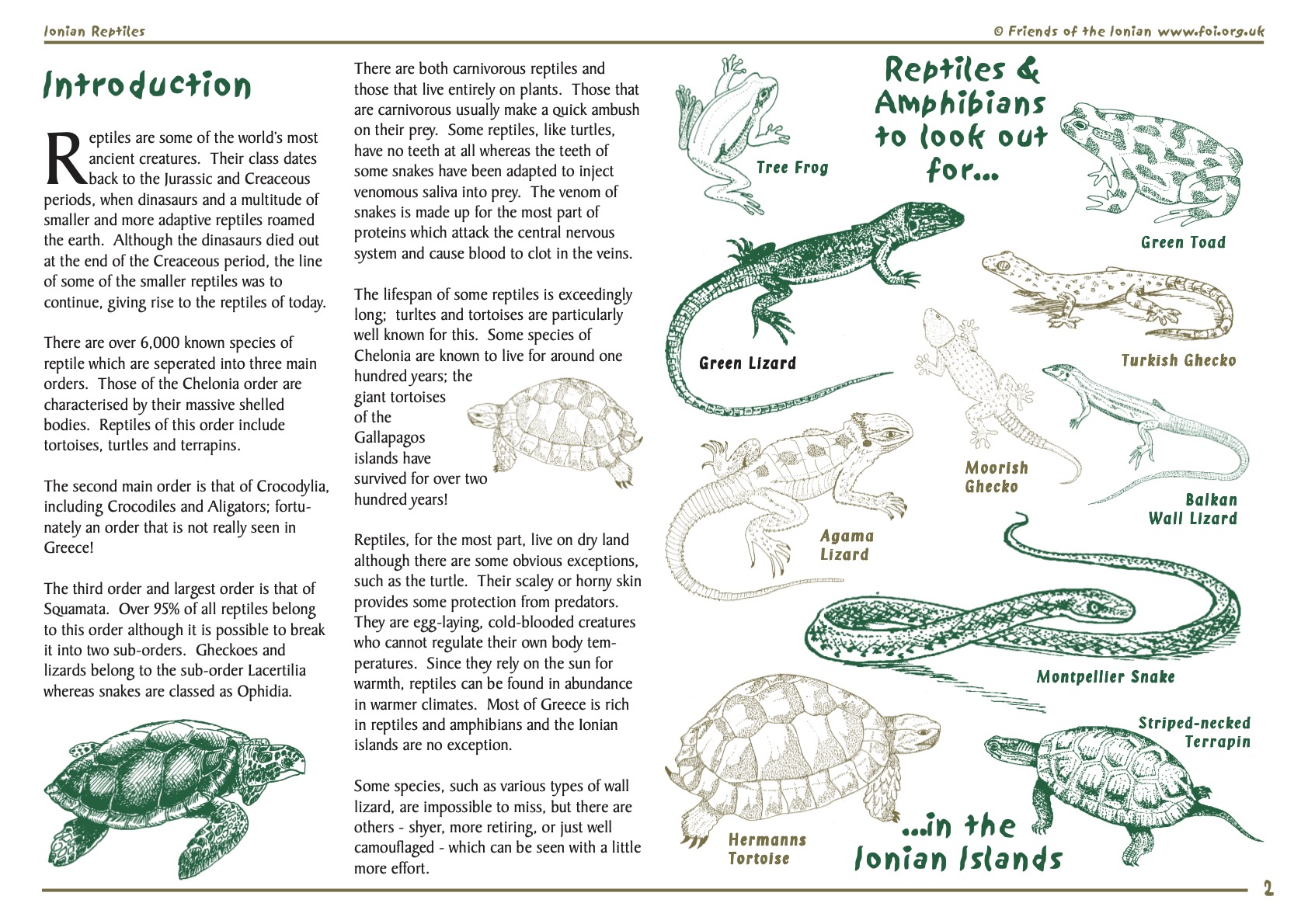 Ionian Reptiles

© Friends of the Ionian www.foi.org.uk

Introduction

Reptiles are some of the world's most ancient creatures. Their class dates back to the Jurassic and Creaceous periods, when dinasaurs and a multitude of smaller and more adaptive reptiles roamed the earth. Although the dinasaurs died out at the end of the Creaceous period, the line of some of the smaller reptiles was to continue, giving rise to the reptiles of today.

There are over 6,000 known species of reptile which are seperated into three main orders. Those of the Chelonia order are characterised by their massive shelled bodies. Reptiles of this order include tortoises, turtles and terrapins.

The second main order is that of Crocodylia, including Crocodiles and Aligators; fortunately an order that is not really seen in Greece!

The third order and largest order is that of Squamata. Over 95% of all reptiles belong to this order although it is possible to break it into two sub-orders. Gheckoes and lizards belong to the sub-order Lacertilia whereas snakes are classed as Ophidia.

There are both carnivorous reptiles and those that live entirely on plants. Those that are carnivorous usually make a quick ambush on their prey. Some reptiles, like turtles, have no teeth at all whereas the teeth of some snakes have been adapted to inject venomous saliva into prey. The venom of snakes is made up for the most part of proteins which attack the central nervous system and cause blood to clot in the veins.

The lifespan of some reptiles is exceedingly long; turltes and tortoises are particularly well known for this. Some species of Chelonia are known to live for around one hundred years; the giant tortoises of the Gallapagos islands have survived for over two hundred years!

Reptiles, for the most part, live on dry land although there are some obvious exceptions, such as the turtle. Their scaley or horny skin provides some protection from predators. They are egg-laying, cold-blooded creatures who cannot regulate their own body temperatures. Since they rely on the sun for warmth, reptiles can be found in abundance in warmer climates. Most of Greece is rich in reptiles and amphibians and the Ionian islands are no exception.

Some species, such as various types of wall lizard, are impossible to miss, but there are others - shyer, more retiring, or just well camouflaged - which can be seen with a little more effort.

Reptiles & Amphibians to look out for...

Tree Frog

Green Toad

Green Lizard

Turkish Ghecko

Moorish Ghecko

Balkan Wall Lizard

Agama Lizard

Montpellier Snake

Striped-necked Terrapin

Hermanns Tortoise

...in the Ionian Islands

2